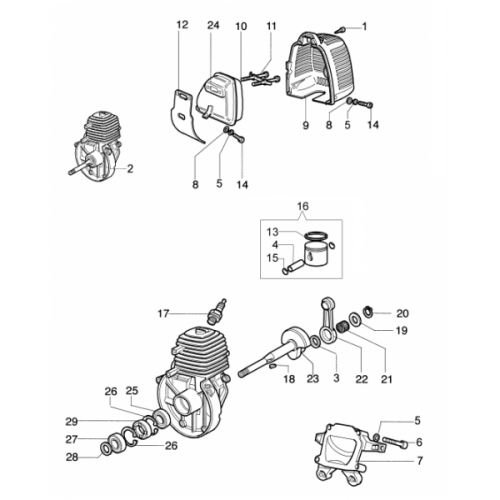 12
24
10
11
1
9
8
5
14
2
8
5
14
16
13
4
15
17
20
19
18
23
3
22
21
26
25
29
27
26
28
5
6
7