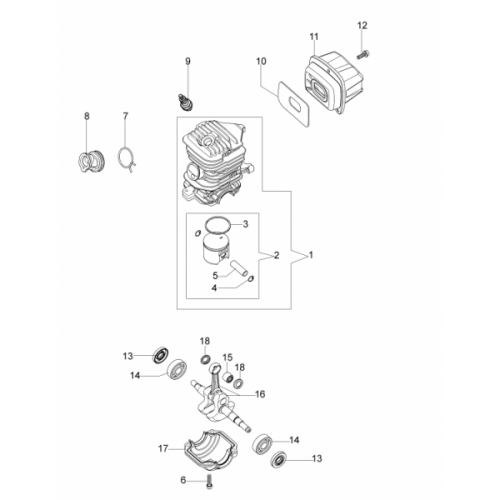 12
11
10
9
8
7
3
2
1
5
4
18
13
15
18
14
16
14
17
13
6